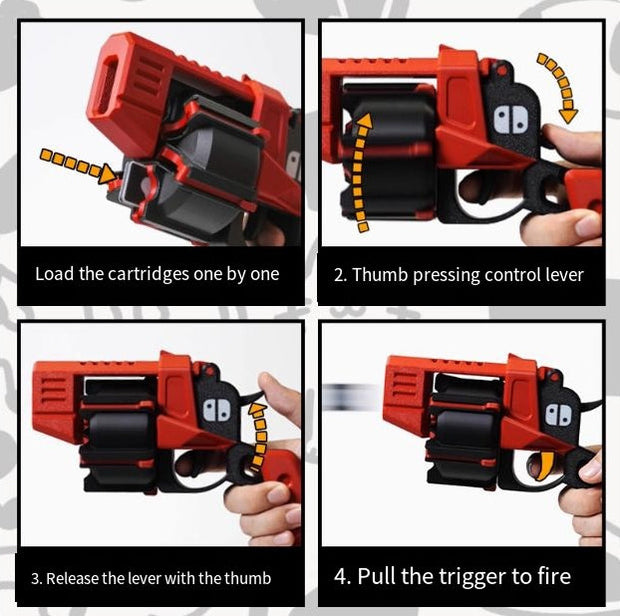 Load the cartridges one by one

2. Thumb pressing control lever

3. Release the lever with the thumb

4. Pull the trigger to fire