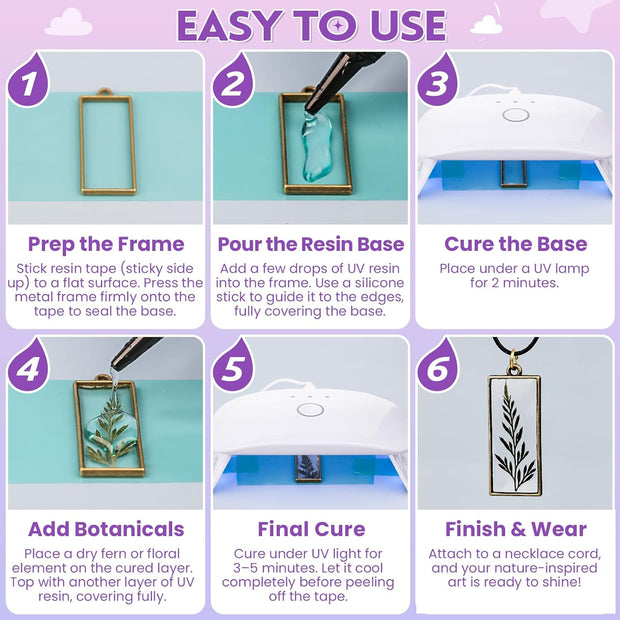 EASY TO USE

1

Prep the Frame

Stick resin tape (sticky side up) to a flat surface. Press the metal frame firmly onto the tape to seal the base.

2

Pour the Resin Base

Add a few drops of UV resin into the frame. Use a silicone stick to guide it to the edges, fully covering the base.

3

Cure the Base

Place under a UV lamp for 2 minutes.

4

Add Botanicals

Place a dry fern or floral element on the cured layer. Top with another layer of UV resin, covering fully.

5

Final Cure

Cure under UV light for 3–5 minutes. Let it cool completely before peeling off the tape.

6

Finish & Wear

Attach to a necklace cord, and your nature-inspired art is ready to shine!