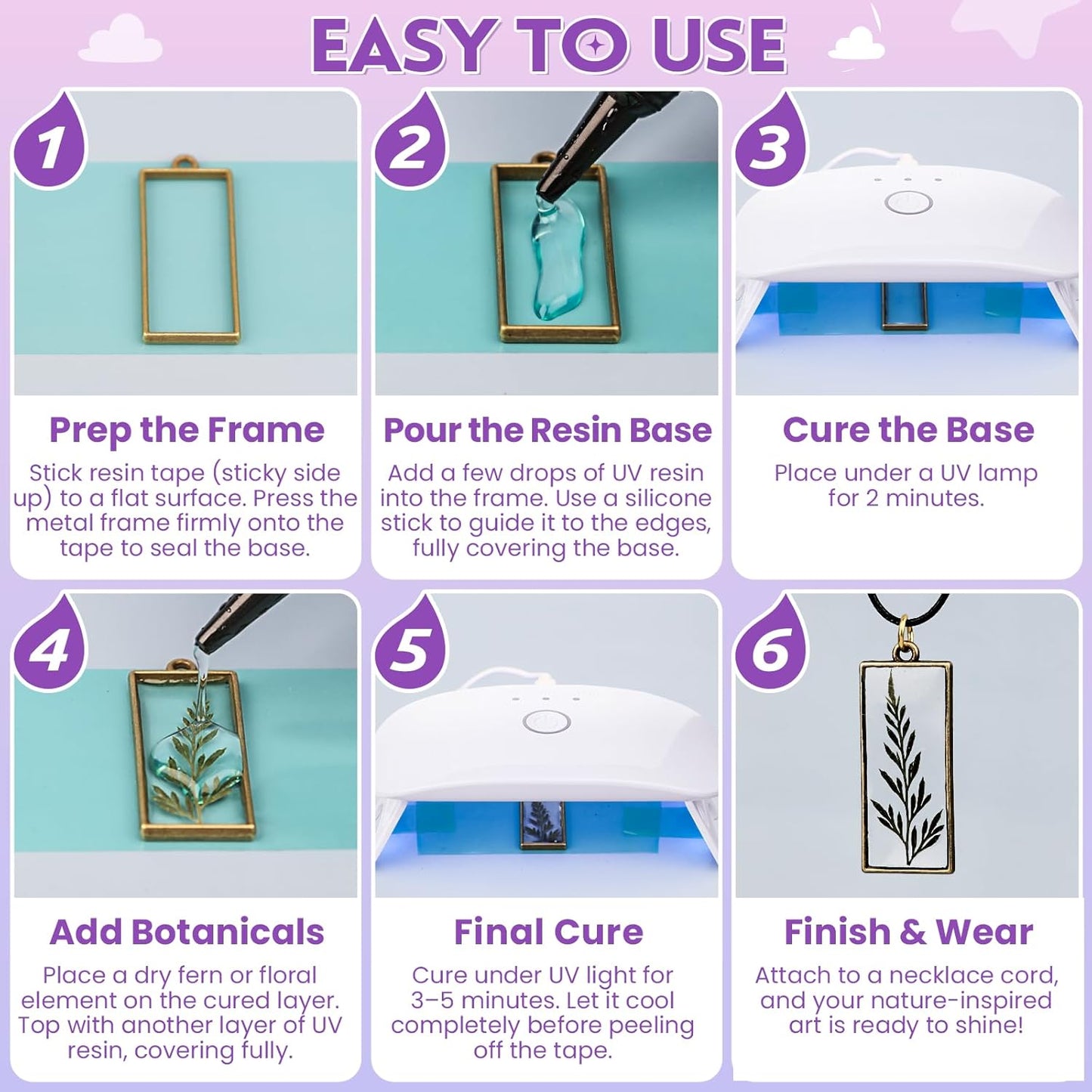 EASY TO USE

1

Prep the Frame

Stick resin tape (sticky side up) to a flat surface. Press the metal frame firmly onto the tape to seal the base.

2

Pour the Resin Base

Add a few drops of UV resin into the frame. Use a silicone stick to guide it to the edges, fully covering the base.

3

Cure the Base

Place under a UV lamp for 2 minutes.

4

Add Botanicals

Place a dry fern or floral element on the cured layer. Top with another layer of UV resin, covering fully.

5

Final Cure

Cure under UV light for 3–5 minutes. Let it cool completely before peeling off the tape.

6

Finish & Wear

Attach to a necklace cord, and your nature-inspired art is ready to shine!